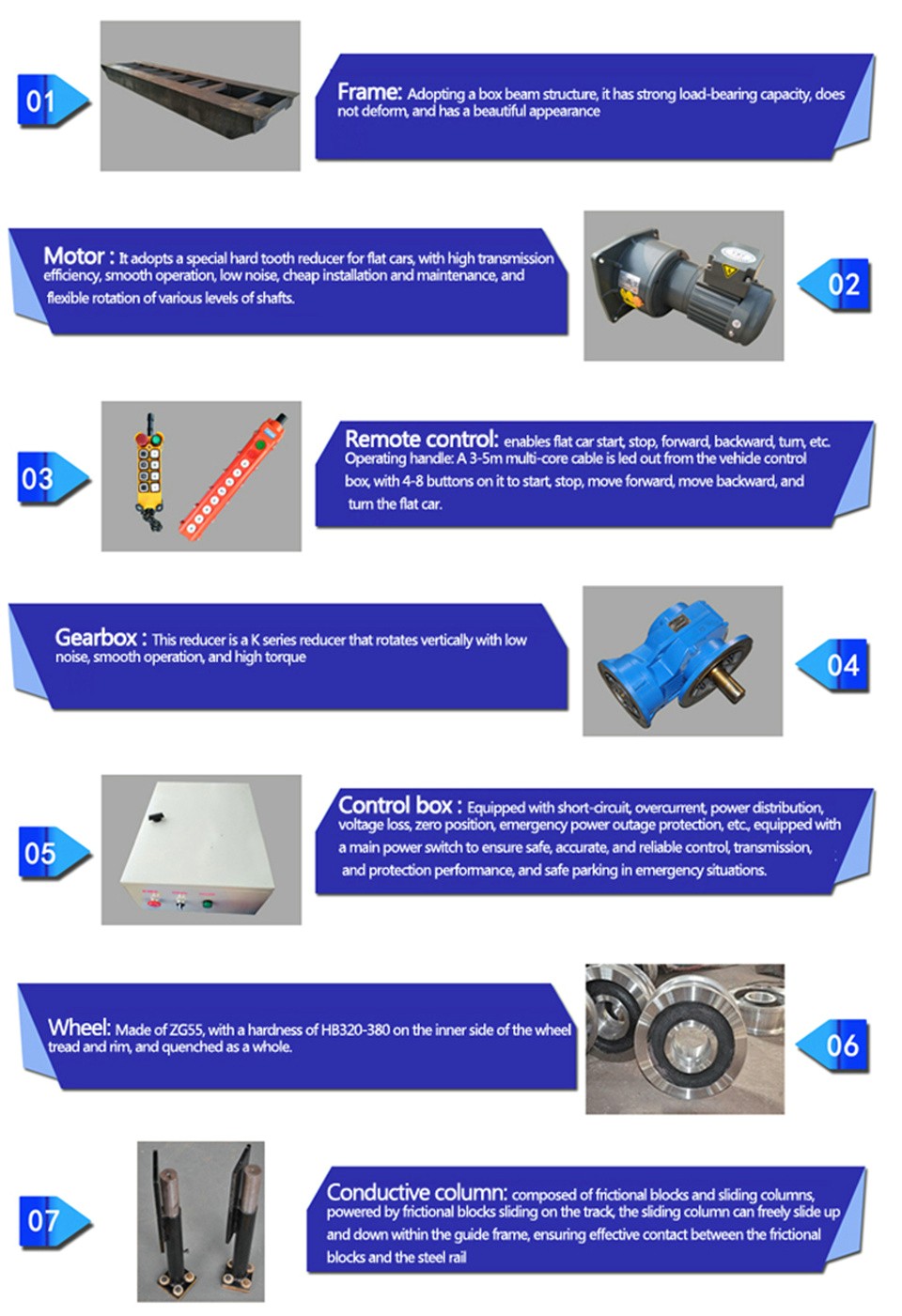 01

Frame: Adopting a box beam structure, it has strong load-bearing capacity, does not deform, and has a beautiful appearance

Motor : It adopts a special hard tooth reducer for flat cars, with high transmission efficiency, smooth operation, low noise, cheap installation and maintenance, and flexible rotation of various levels of shafts.

02

03

Remote control: enables flat car start, stop, forward, backward, turn, etc. Operating handle: A 3-5m multi-core cable is led out from the vehicle control box, with 4-8 buttons on it to start, stop, move forward, move backward, and turn the flat car.

Gearbox : This reducer is a K series reducer that rotates vertically with low noise, smooth operation, and high torque

04

05

Control box : Equipped with short-circuit, overcurrent, power distribution, voltage loss, zero position, emergency power outage protection, etc., equipped with a main power switch to ensure safe, accurate, and reliable control, transmission, and protection performance, and safe parking in emergency situations.

Wheel: Made of ZG55, with a hardness of HB320-380 on the inner side of the wheel tread and rim, and quenched as a whole.

06

07

Conductive column: composed of frictional blocks and sliding columns, powered by frictional blocks sliding on the track, the sliding column can freely slide up and down within the guide frame, ensuring effective contact between the frictional blocks and the steel rail