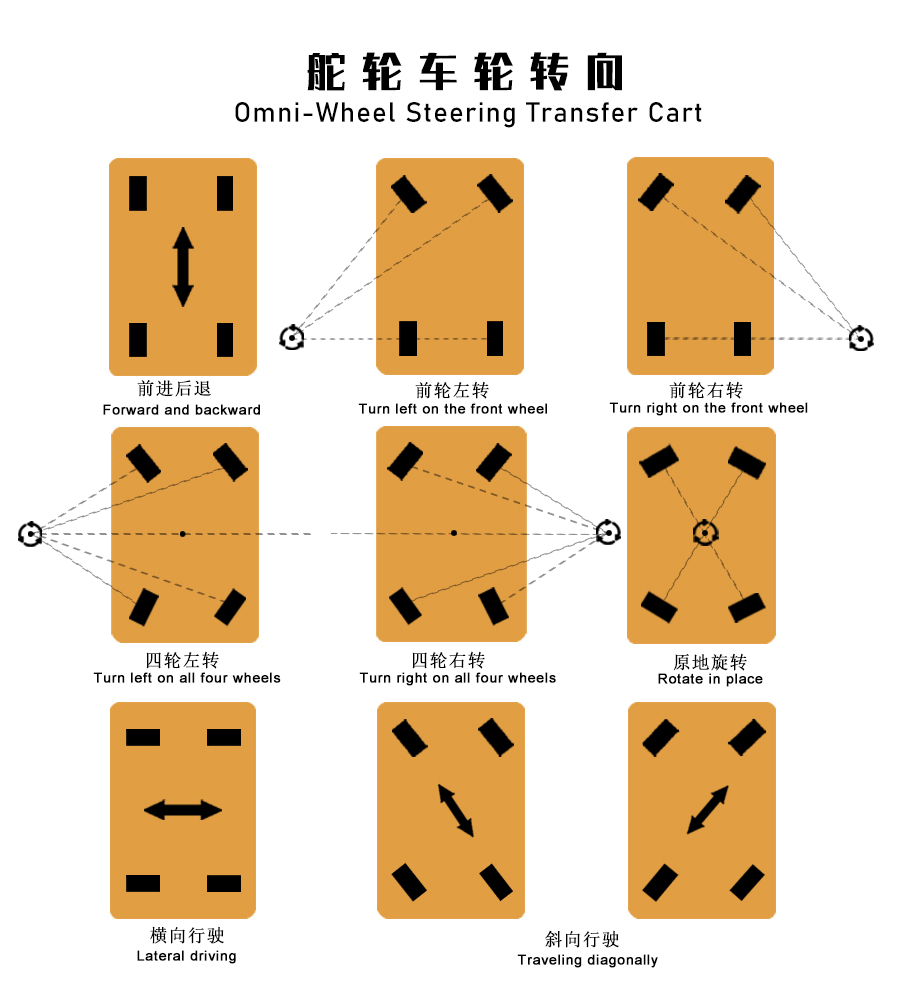 舵轮车轮转向
Omni-Wheel Steering Transfer Cart

前进后退
Forward and backward

前轮左转
Turn left on the front wheel

前轮右转
Turn right on the front wheel

四轮左转
Turn left on all four wheels

四轮右转
Turn right on all four wheels

原地旋转
Rotate in place

横向行驶
Lateral driving

斜向行驶
Traveling diagonally